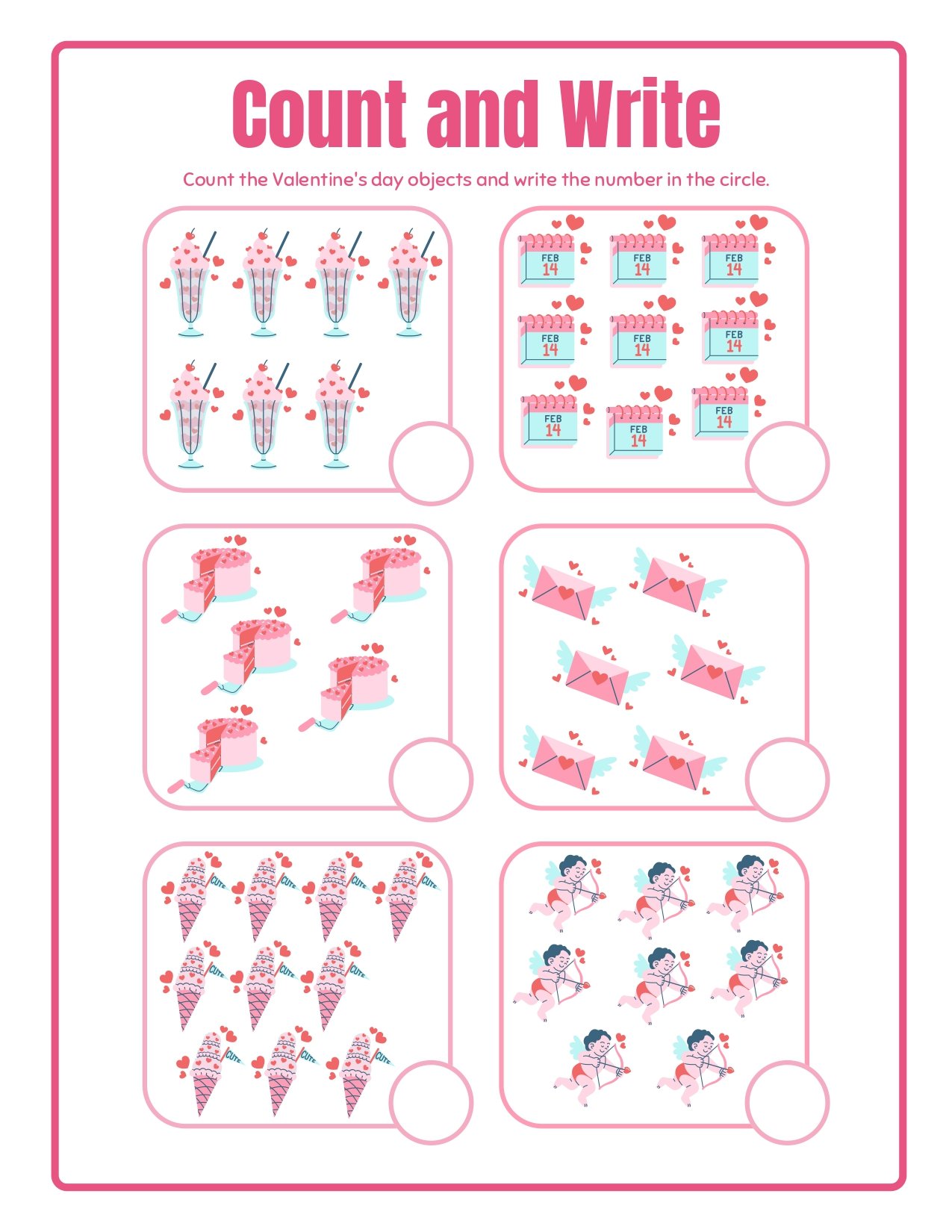 Count and Write

Count the Valentine's day objects and write the number in the circle.

FEB 14
FEB 14
FEB 14
FEB 14
FEB 14
FEB 14
FEB 14
FEB 14
FEB 14

CUTE
CUTE
CUTE
CUTE
CUTE
CUTE
CUTE
CUTE
CUTE
CUTE